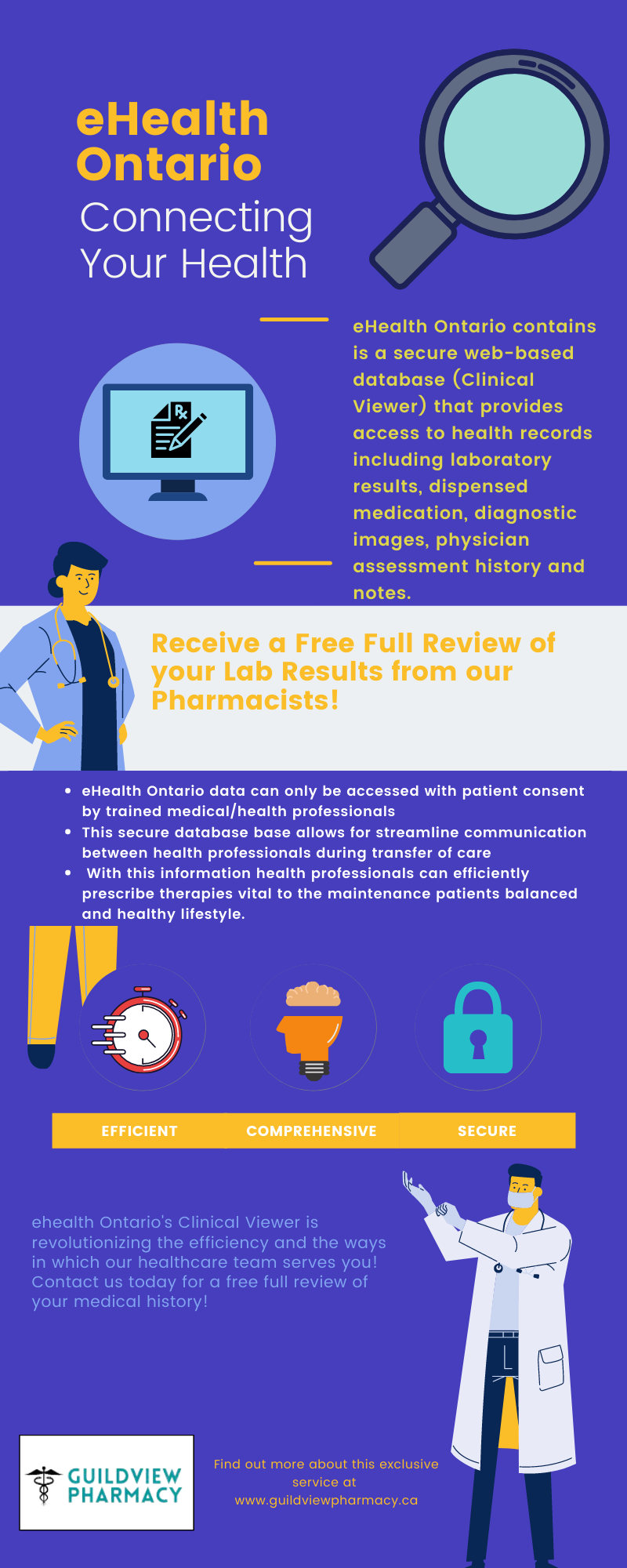 eHealth Ontario
Connecting Your Health

eHealth Ontario contains is a secure web-based database (Clinical Viewer) that provides access to health records including laboratory results, dispensed medication, diagnostic images, physician assessment history and notes.

Receive a Free Full Review of your Lab Results from our Pharmacists!

- eHealth Ontario data can only be accessed with patient consent by trained medical/health professionals
- This secure database base allows for streamline communication between health professionals during transfer of care
- With this information health professionals can efficiently prescribe therapies vital to the maintenance patients balanced and healthy lifestyle.

EFFICIENT
COMPREHENSIVE
SECURE

ehealth Ontario's Clinical Viewer is revolutionizing the efficiency and the ways in which our healthcare team serves you! Contact us today for a free full review of your medical history!

GUILDVIEW PHARMACY

Find out more about this exclusive service at www.guildviewpharmacy.ca